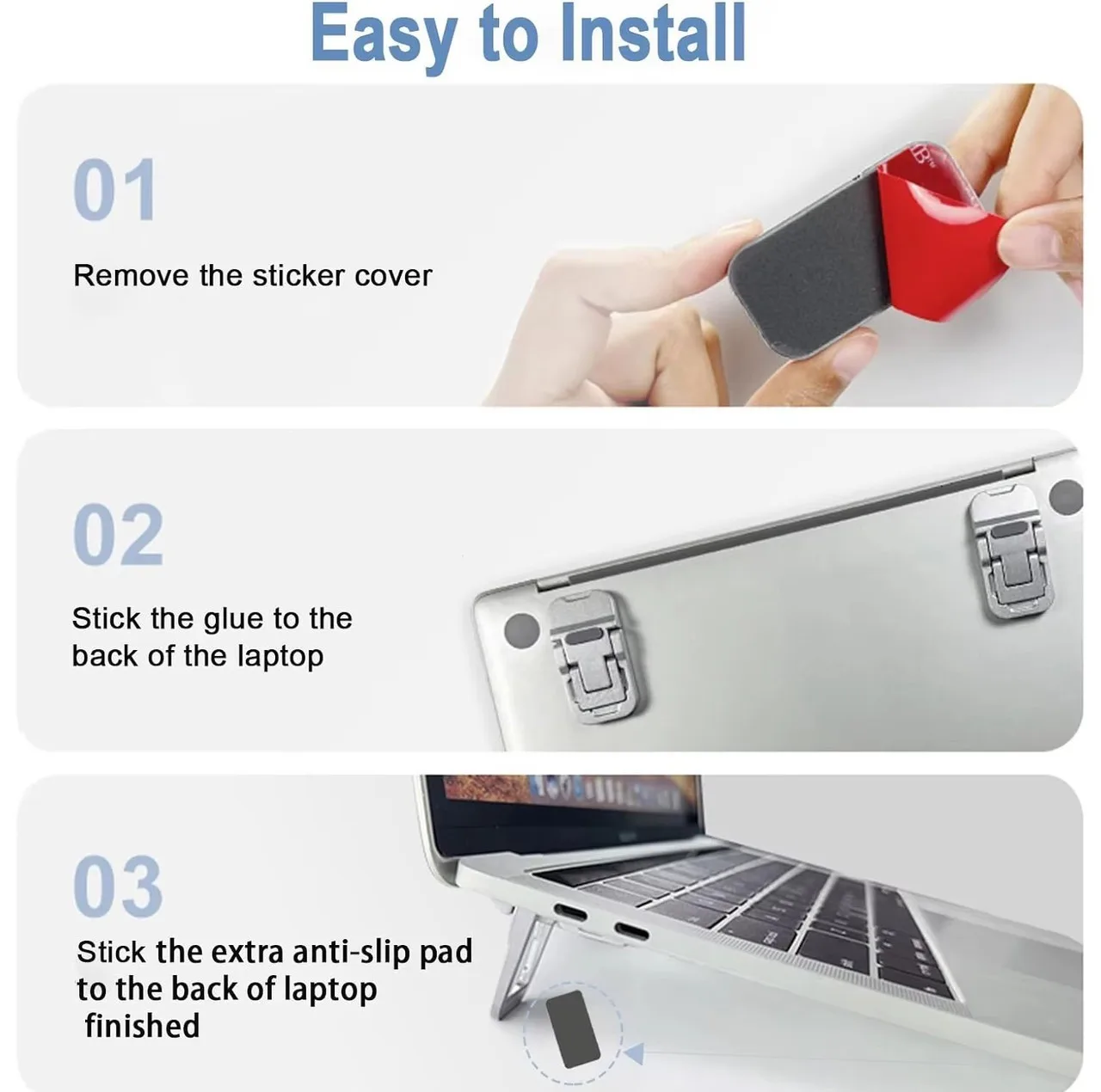 Easy to Install

01

Remove the sticker cover

02

Stick the glue to the back of the laptop

03

Stick the extra anti-slip pad to the back of laptop finished