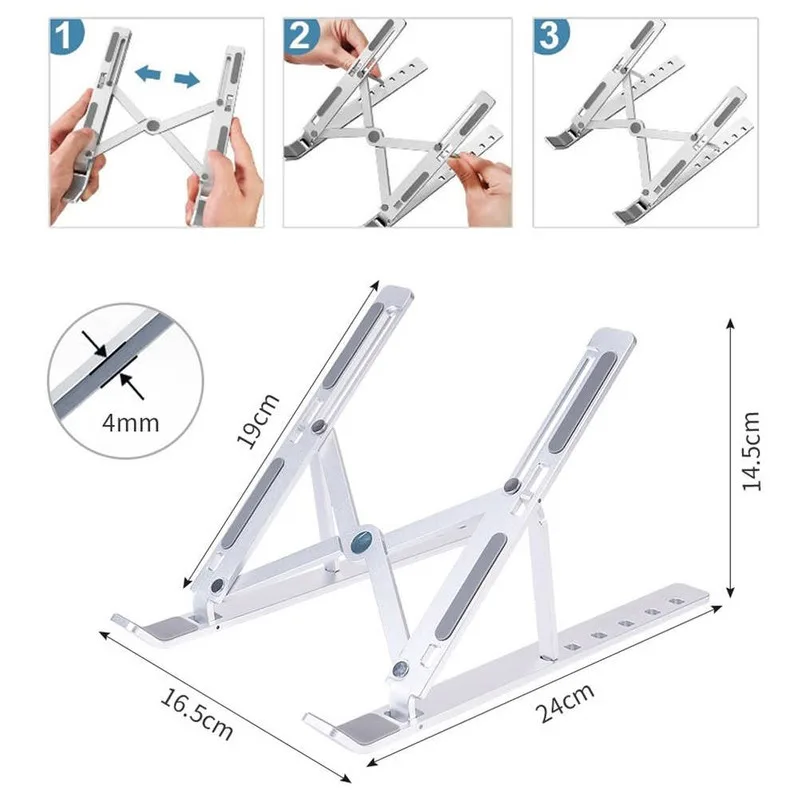 1
2
3
4mm
19cm
14.5cm
16.5cm
24cm